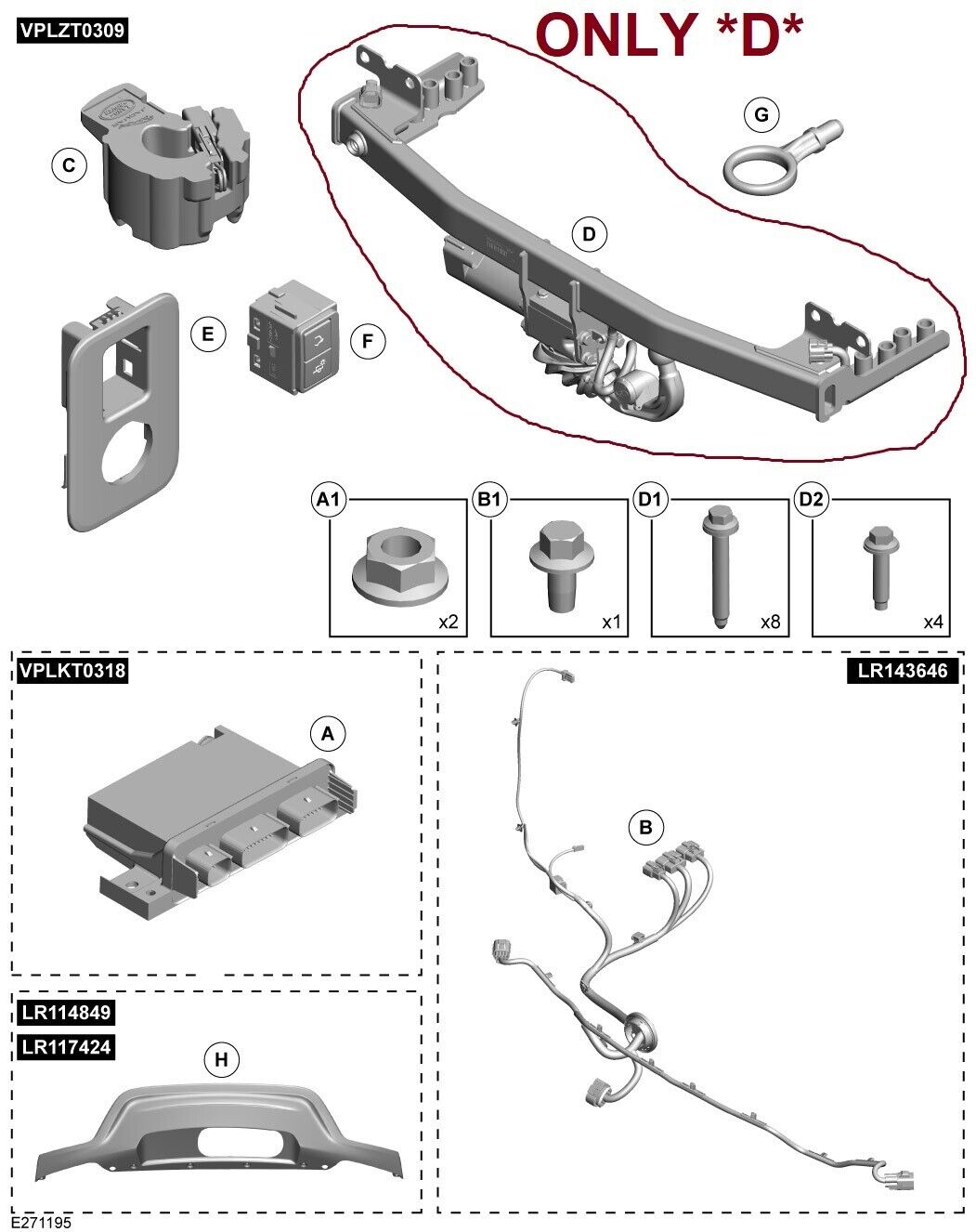 VPLZT0309

ONLY *D*

C

G

D

E

F

A1

x2

B1

x1

D1

x8

D2

x4

VPLKT0318

A

LR143646

B

LR114849

LR117424

H

E271195