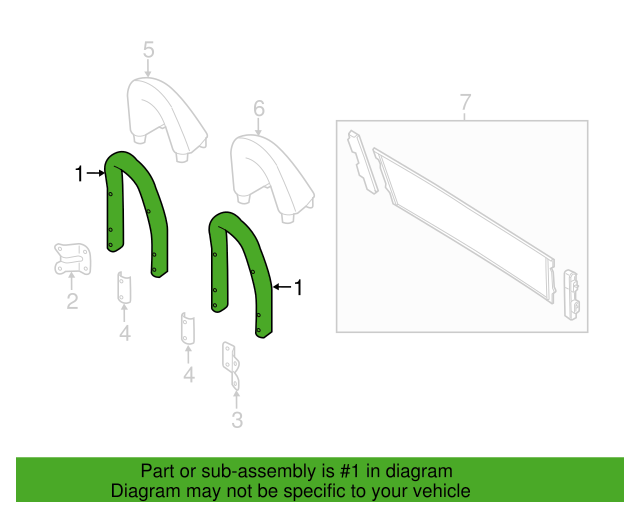 5
6
7
1
1
2
4
4
3

Part or sub-assembly is #1 in diagram
Diagram may not be specific to your vehicle