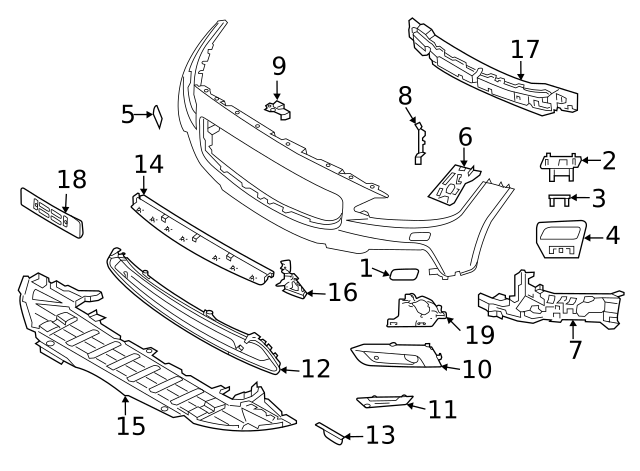 17
9
8
5
6
2
14
18
3
4
1
16
19
7
12
10
11
15
13