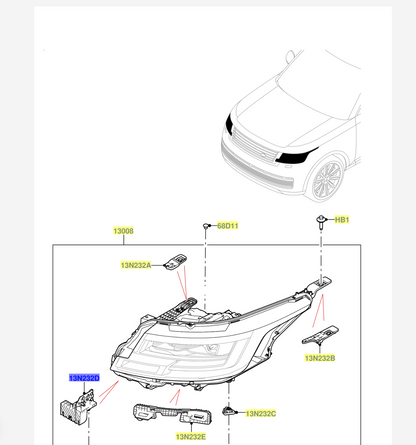 13008
68D11
HB1
13N232A
13N232B
13N232D
13N232C
13N232E