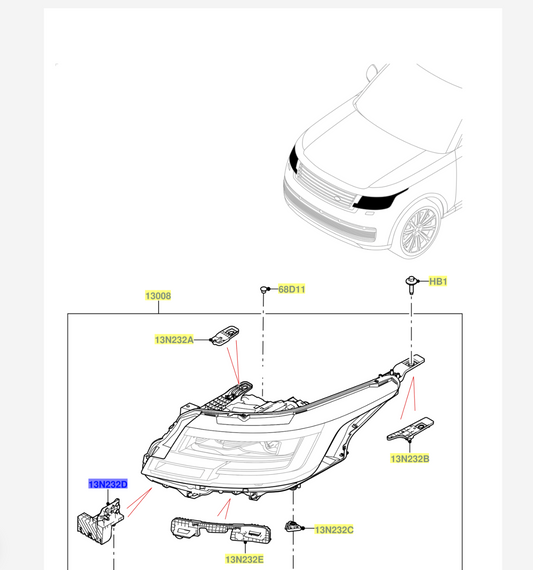 13008
68D11
HB1
13N232A
13N232B
13N232D
13N232C
13N232E