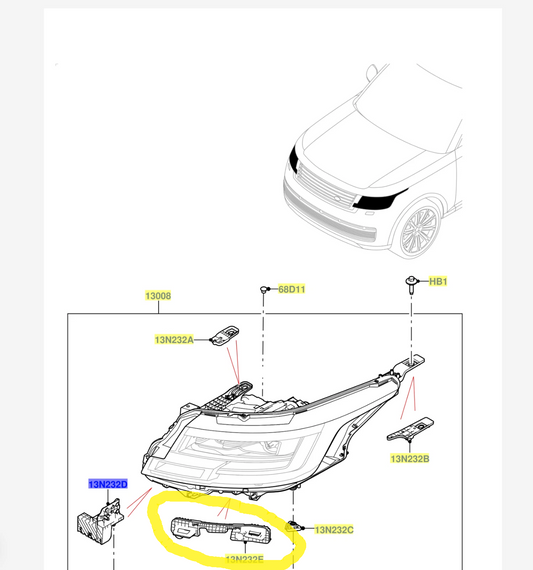 13008
68D11
HB1
13N232A
13N232B
13N232D
13N232C
13N232E